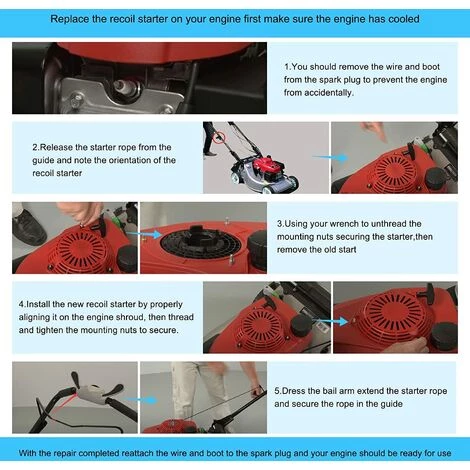 Replace the recoil starter on your engine first make sure the engine has cooled

1.You should remove the wire and boot from the spark plug to prevent the engine from accidentally.

2.Release the starter rope from the guide and note the orientation of the recoil starter

3.Using your wrench to unthread the mounting nuts securing the starter,then remove the old start

4.Install the new recoil starter by properly aligning it on the engine shroud, then thread and tighten the mounting nuts to secure.

5.Dress the bail arm extend the starter rope and secure the rope in the guide

With the repair completed reattach the wire and boot to the spark plug and your engine should be ready for use