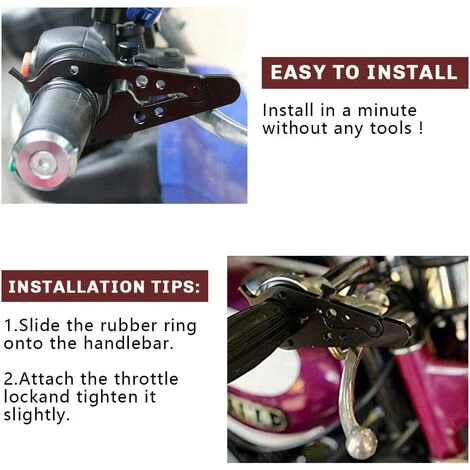 EASY TO INSTALL

Install in a minute without any tools !

INSTALLATION TIPS:

1.Slide the rubber ring onto the handlebar.

2.Attach the throttle lockand tighten it slightly.