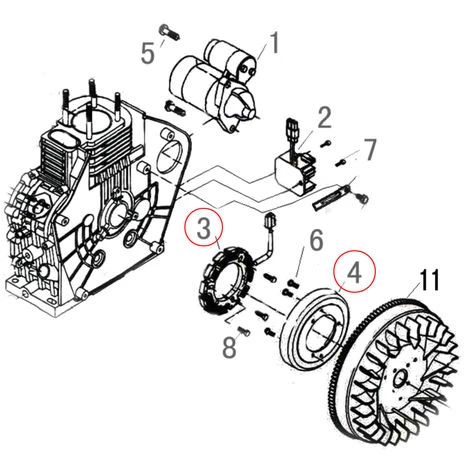 5
1
2
7
3
6
4
11
8