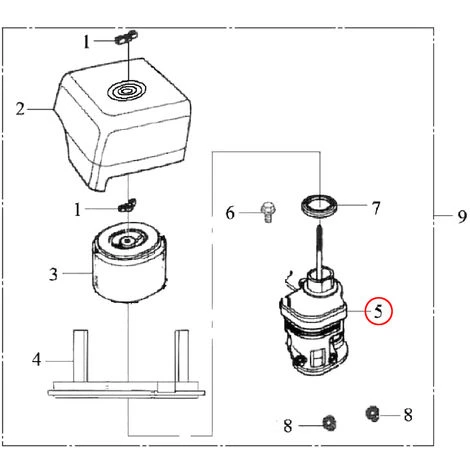 1
2
1
3
4
6
7
9
5
8
8