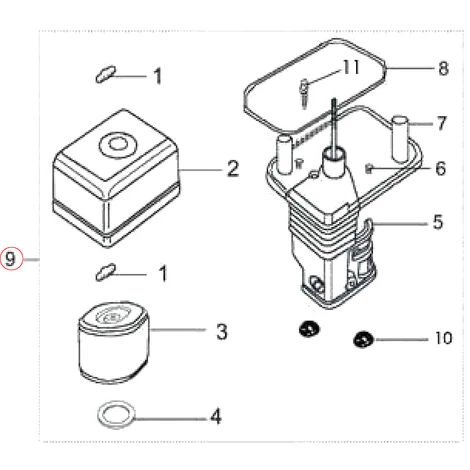 1
11
8
7
2
6
5
9
1
3
10
4